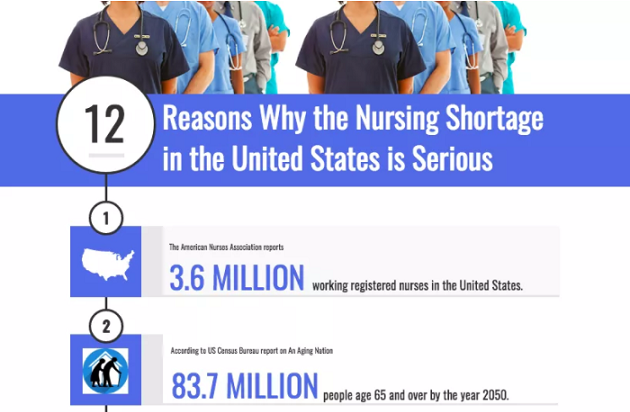 12

Reasons Why the Nursing Shortage in the United States is Serious

1

The American Nurses Association reports

3.6 MILLION working registered nurses in the United States.

2

According to US Census Bureau report on An Aging Nation

83.7 MILLION people age 65 and over by the year 2050.