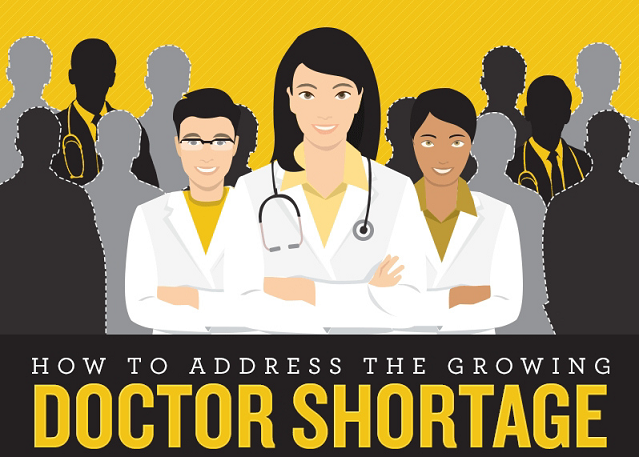 HOW TO ADDRESS THE GROWING
DOCTOR SHORTAGE