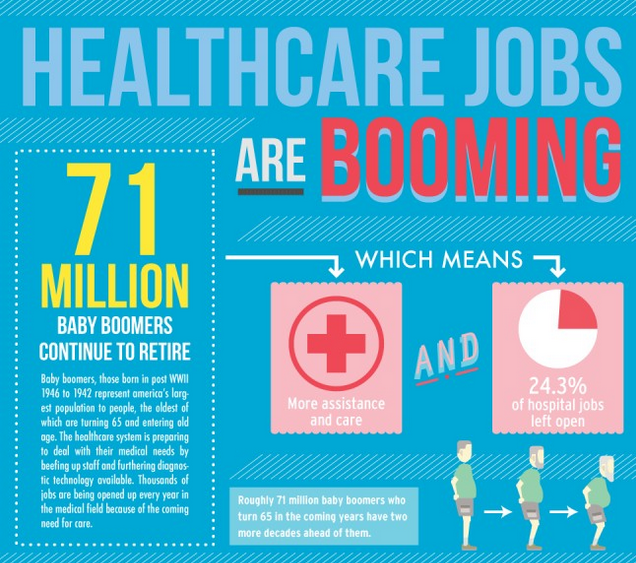 HEALTHCARE JOBS

ARE BOOMING

71 MILLION

BABY BOOMERS CONTINUE TO RETIRE

Baby boomers, those born in post WWII 1946 to 1942 represent america's largest population to people, the oldest of which are turning 65 and entering old age. The healthcare system is preparing to deal with their medical needs by beefing up staff and furthering diagnostic technology available. Thousands of jobs are being opened up every year in the medical field because of the coming need for care.

WHICH MEANS

More assistance and care

AND

24.3%
of hospital jobs left open

Roughly 71 million baby boomers who turn 65 in the coming years have two more decades ahead of them.