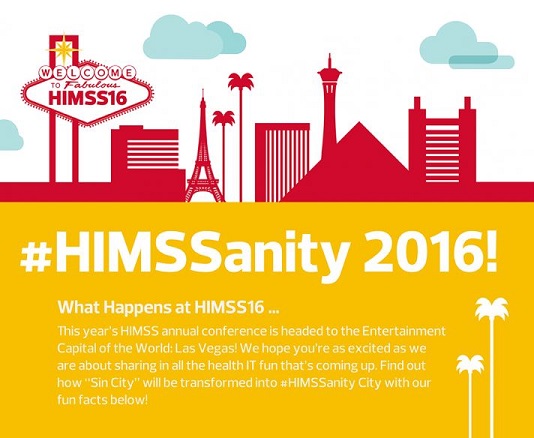 WELCOME
TO Fabulous
HIMSS16

#HIMSSanity 2016!

What Happens at HIMSS16 ...
This year's HIMSS annual conference is headed to the Entertainment Capital of the World: Las Vegas! We hope you're as excited as we are about sharing in all the health IT fun that's coming up. Find out how "Sin City" will be transformed into #HIMSSanity City with our fun facts below!