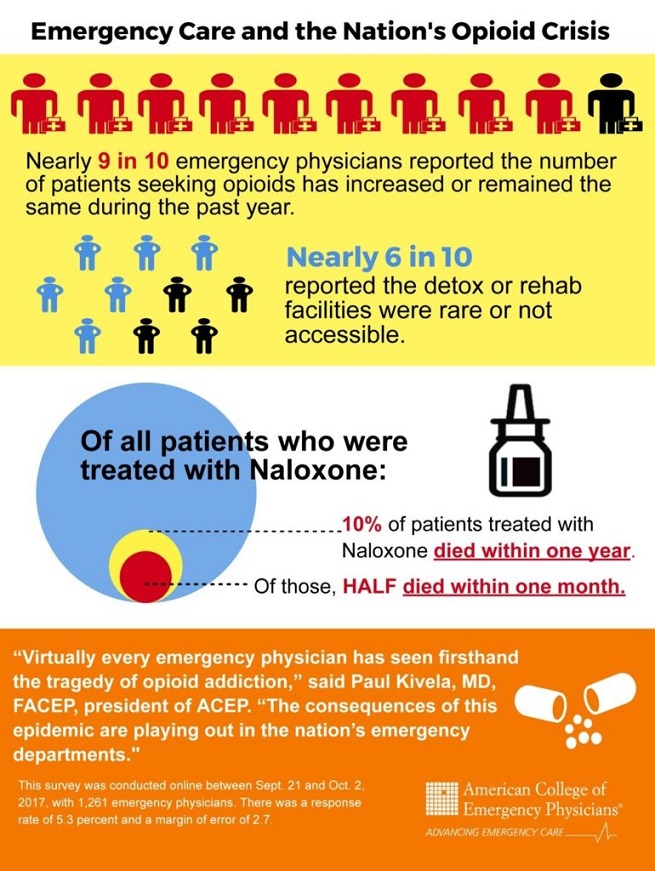 Emergency Care and the Nation's Opioid Crisis

Nearly 9 in 10 emergency physicians reported the number of patients seeking opioids has increased or remained the same during the past year.

Nearly 6 in 10 reported the detox or rehab facilities were rare or not accessible.

Of all patients who were treated with Naloxone:

10% of patients treated with Naloxone died within one year.

Of those, HALF died within one month.

"Virtually every emergency physician has seen firsthand the tragedy of opioid addiction," said Paul Kivela, MD, FACEP, president of ACEP. "The consequences of this epidemic are playing out in the nation's emergency departments."

This survey was conducted online between Sept. 21 and Oct. 2, 2017, with 1,261 emergency physicians. There was a response rate of 5.3 percent and a margin of error of 2.7.

American College of Emergency Physicians®
ADVANCING EMERGENCY CARE